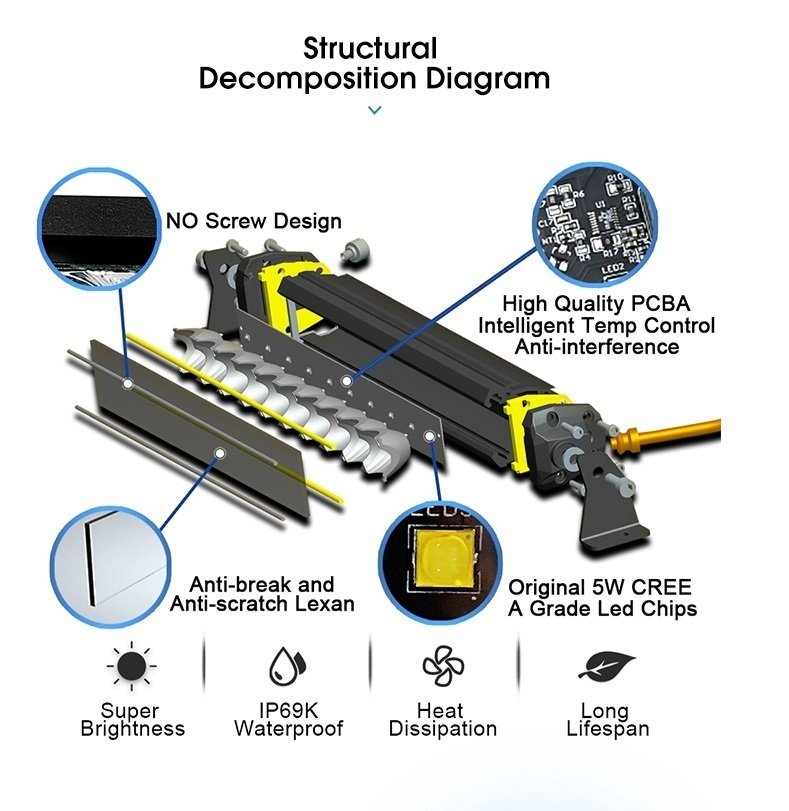 Structural Decomposition Diagram

NO Screw Design

High Quality PCBA
Intelligent Temp Control
Anti-interference

Anti-break and Anti-scratch Lexan

Original 5W CREE A Grade Led Chips

Super Brightness

IP69K Waterproof

Heat Dissipation

Long Lifespan