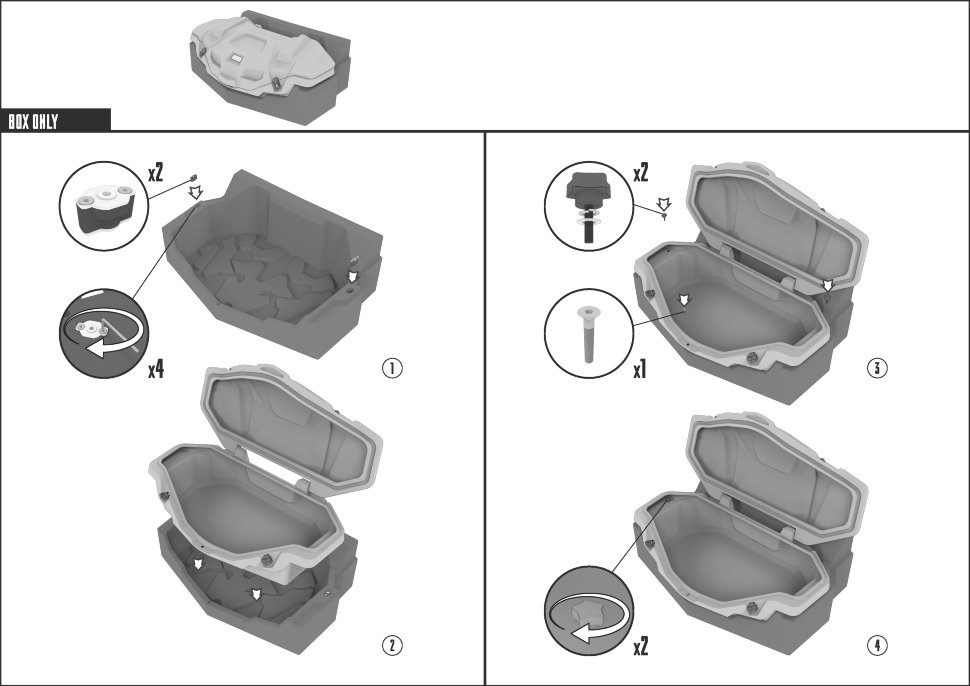 BOX ONLY

x2

x4

1

2

x2

x1

3

x2

4