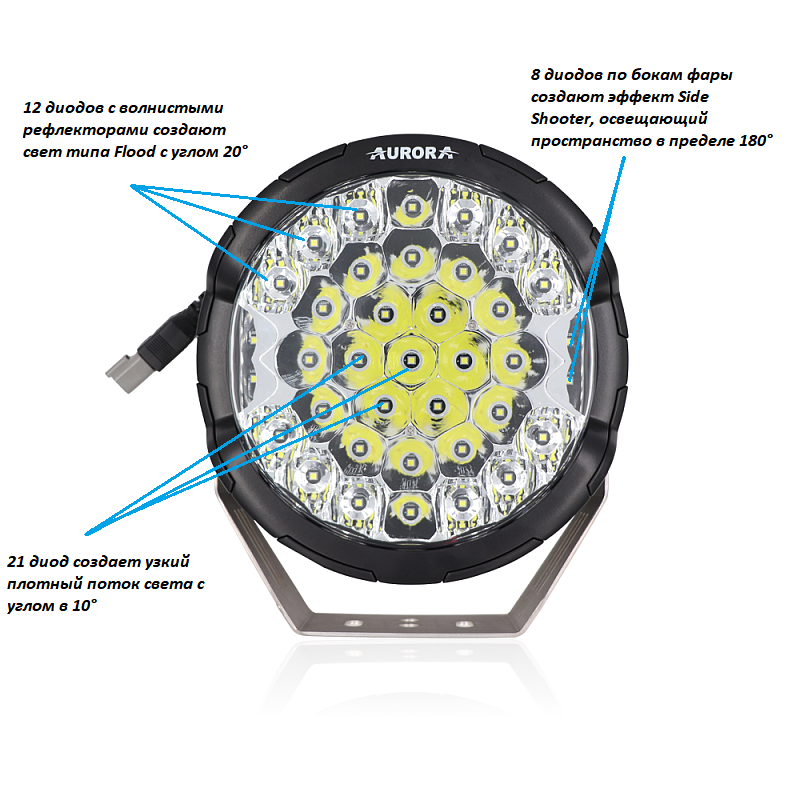 12 диодов с волнистыми рефлекторами создают свет типа Flood с углом 20°

8 диодов по бокам фары создают эффект Side Shooter, освещающий пространство в пределе 180°

AURORA

21 диод создает узкий плотный поток света с углом в 10°