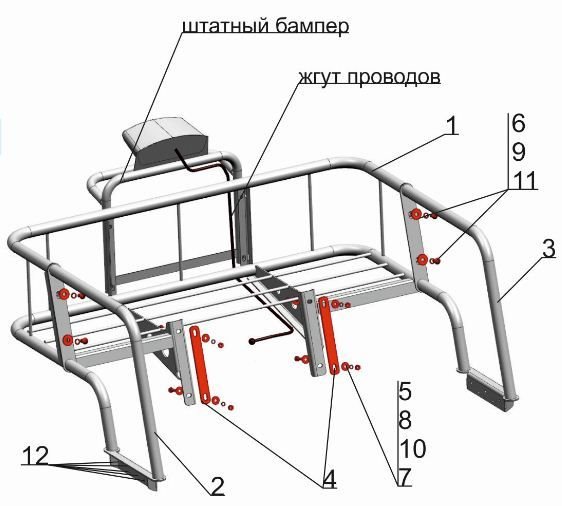 штатный бампер

жгут проводов

1

6
9
11

3

5
8
10
7

12

2

4